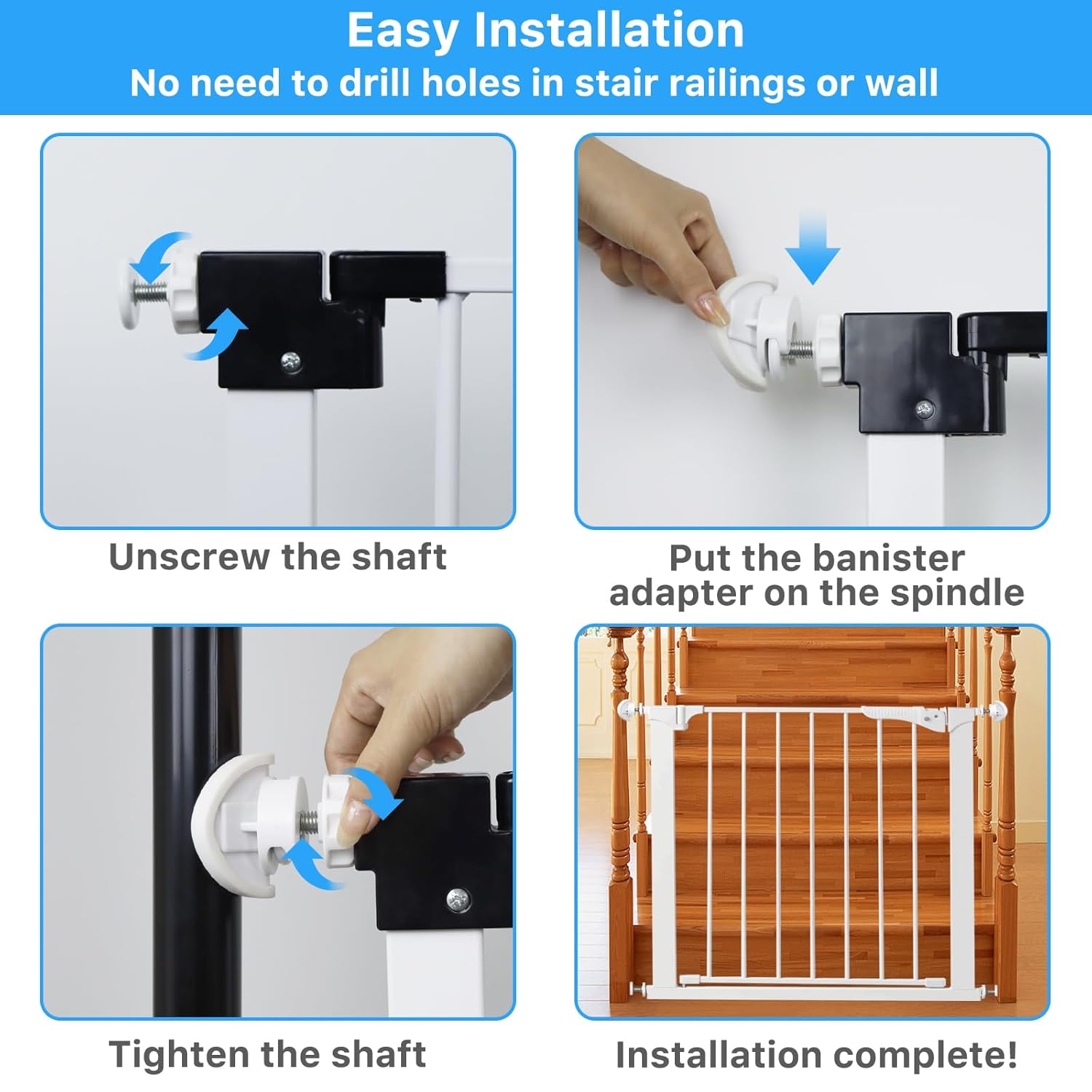 Easy Installation
No need to drill holes in stair railings or wall

Unscrew the shaft

Put the banister adapter on the spindle

Tighten the shaft

Installation complete!