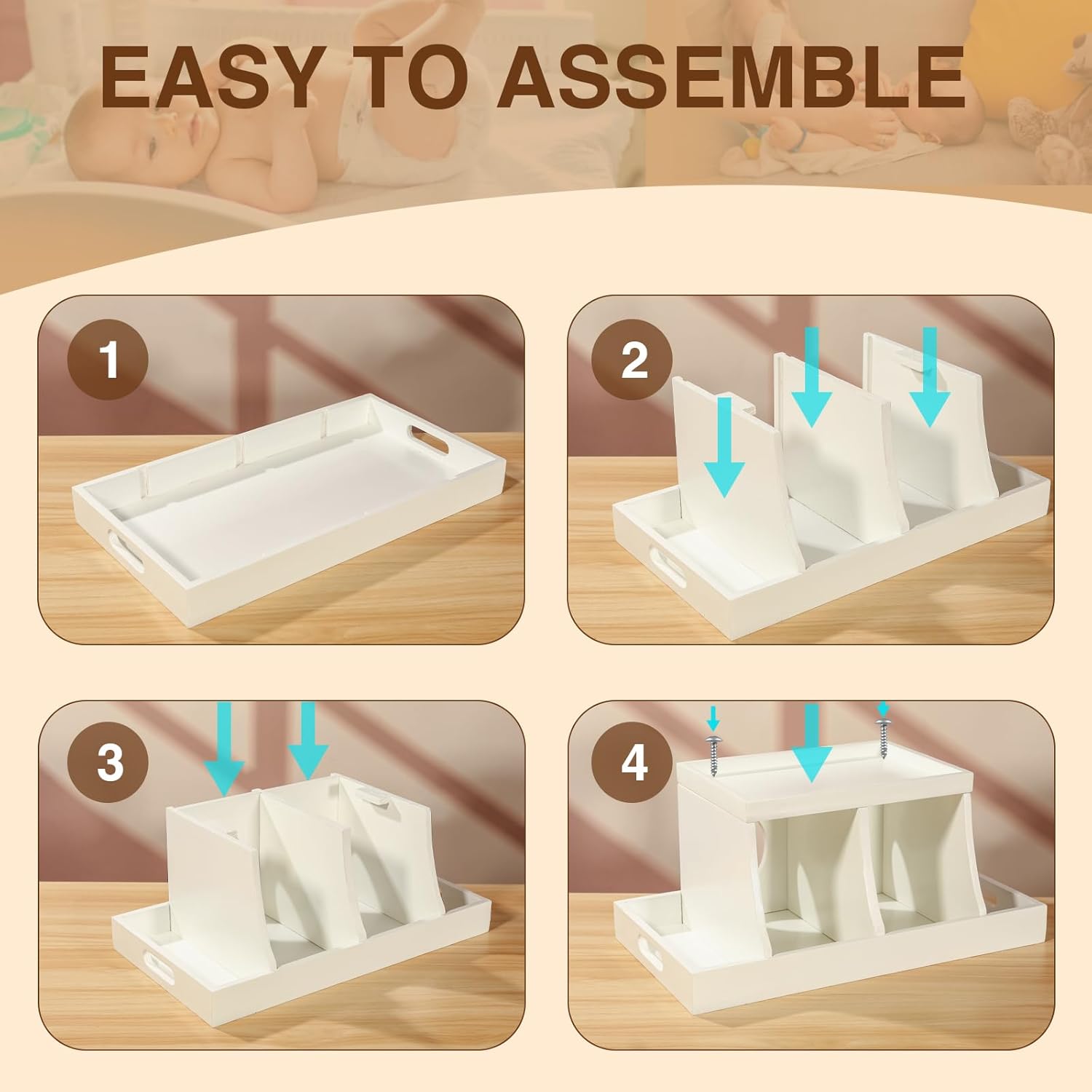 EASY TO ASSEMBLE

1

2

3

4