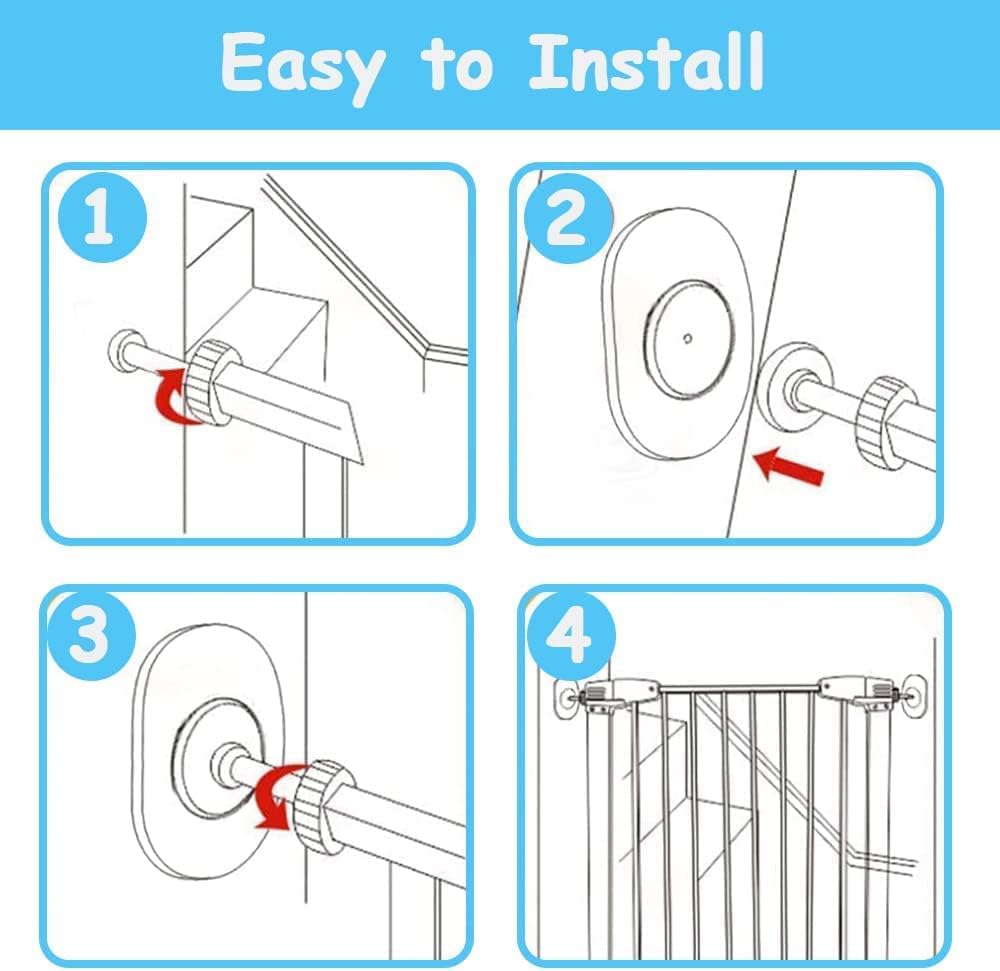 Easy to Install

1

2

3

4