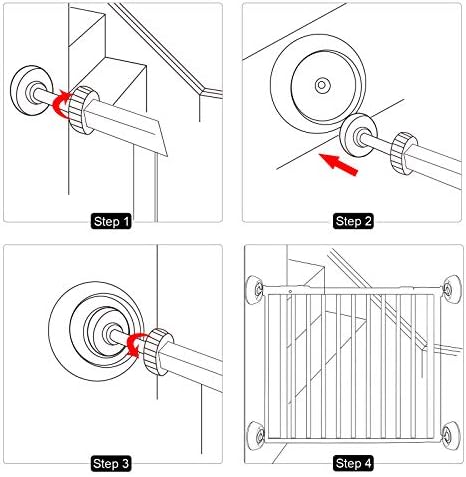 Step 1

Step 2

Step 3

Step 4