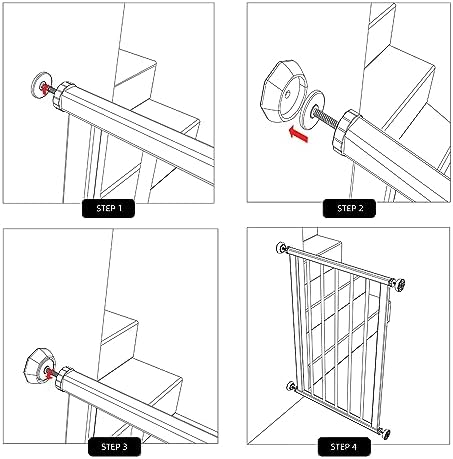 STEP 1

STEP 2

STEP 3

STEP 4