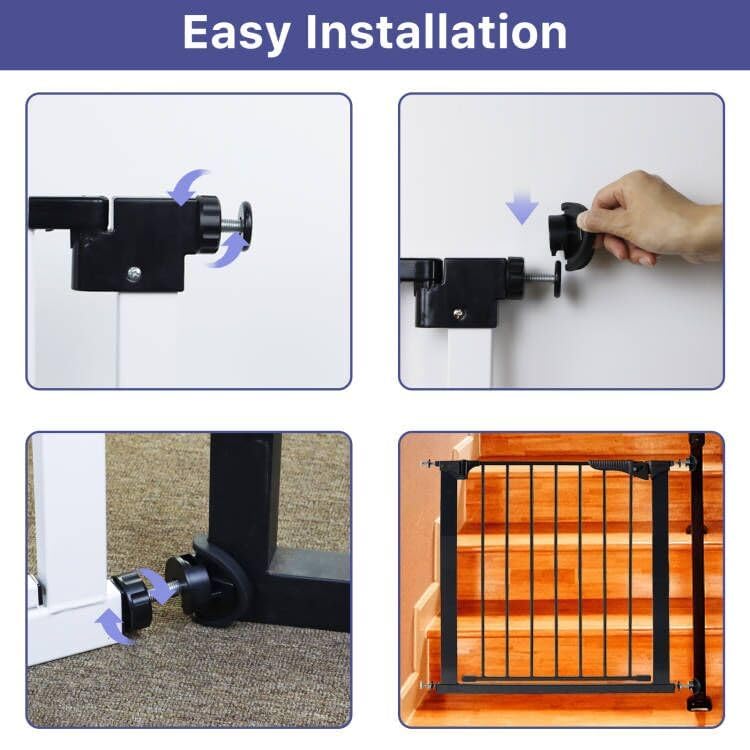 Easy Installation