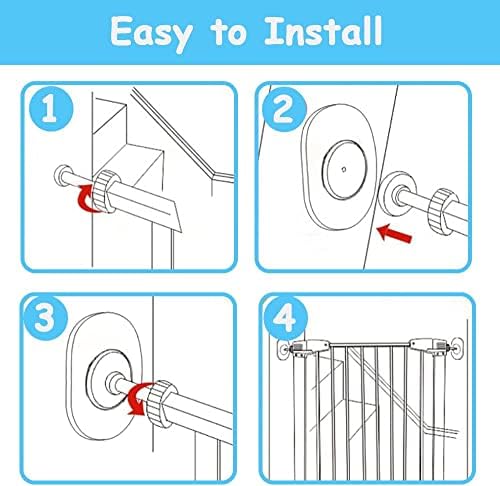 Easy to Install

1

2

3

4