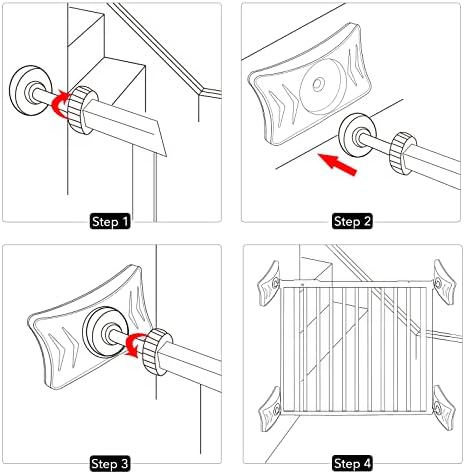 Step 1

Step 2

Step 3

Step 4