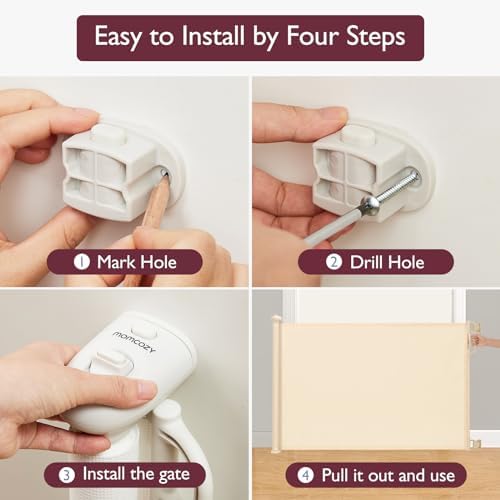 Easy to Install by Four Steps

1 Mark Hole

2 Drill Hole

momcozy

3 Install the gate

4 Pull it out and use