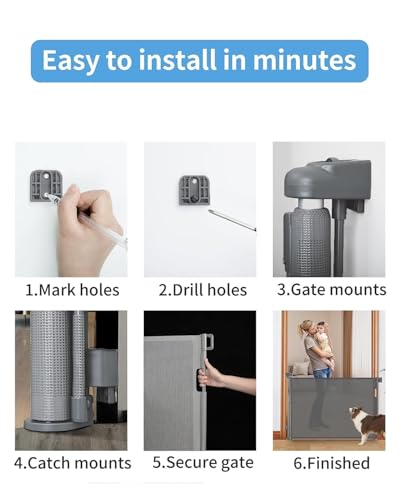 Easy to install in minutes

1.Mark holes

2.Drill holes

3.Gate mounts

4.Catch mounts

5.Secure gate

6.Finished